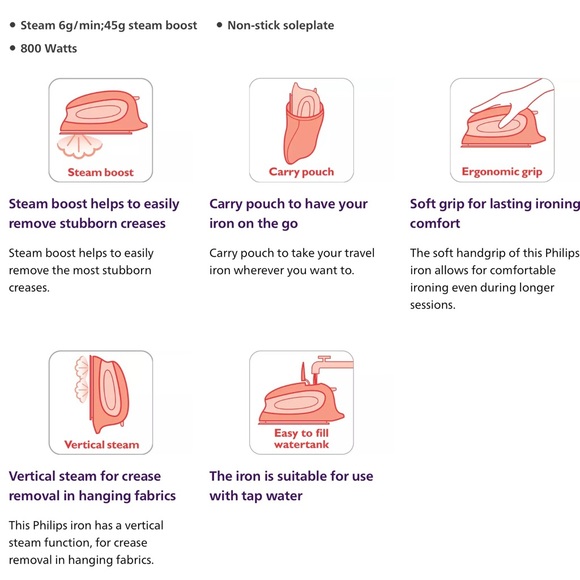 • Steam 6g/min;45g steam boost
• 800 Watts
• Non-stick soleplate

Steam boost

Steam boost helps to easily remove stubborn creases

Steam boost helps to easily remove the most stubborn creases.

Carry pouch

Carry pouch to have your iron on the go

Carry pouch to take your travel iron wherever you want to.

Ergonomic grip

Soft grip for lasting ironing comfort

The soft handgrip of this Philips iron allows for comfortable ironing even during longer sessions.

Vertical steam

Vertical steam for crease removal in hanging fabrics

This Philips iron has a vertical steam function, for crease removal in hanging fabrics.

Easy to fill watertank

The iron is suitable for use with tap water